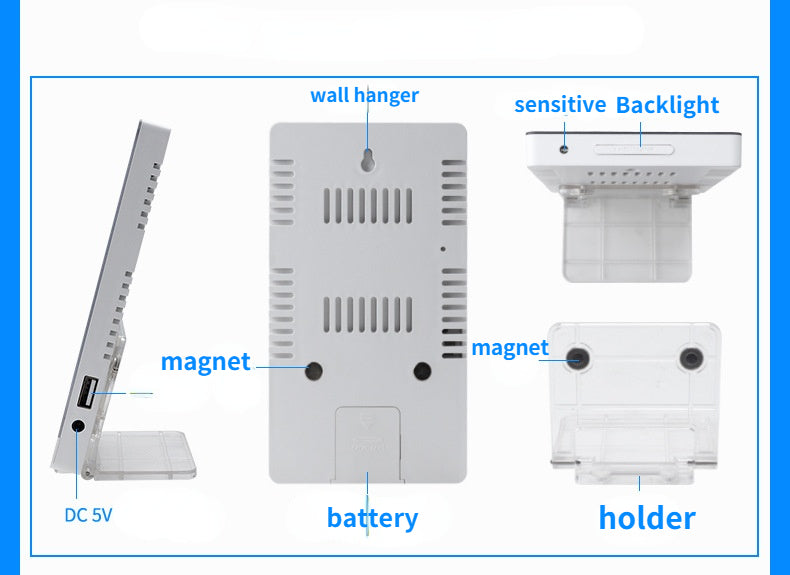 wall hanger

sensitive Backlight

magnet

magnet

DC 5V

battery

holder