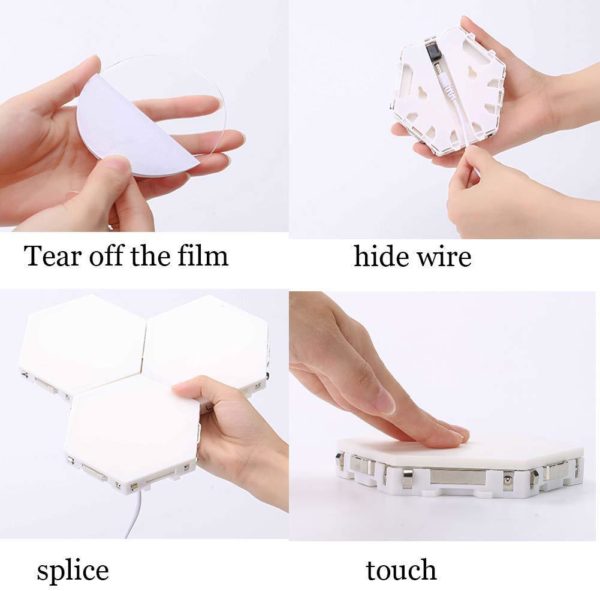 Tear off the film

hide wire

splice

touch