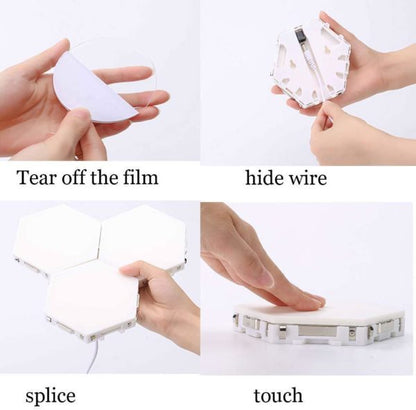 Tear off the film

hide wire

splice

touch